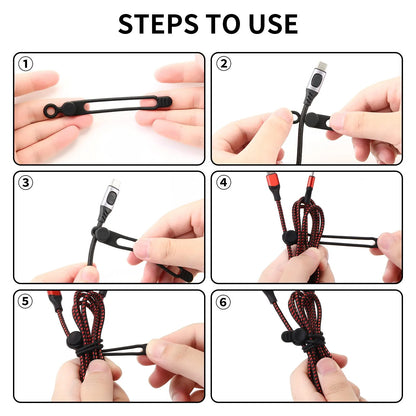 STEPS TO USE

①

②

③

④

⑤

⑥