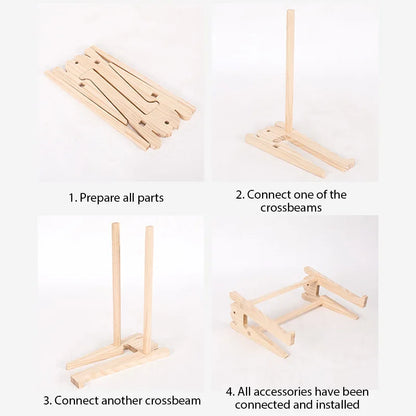 1. Prepare all parts

2. Connect one of the crossbeams

3. Connect another crossbeam

4. All accessories have been connected and installed